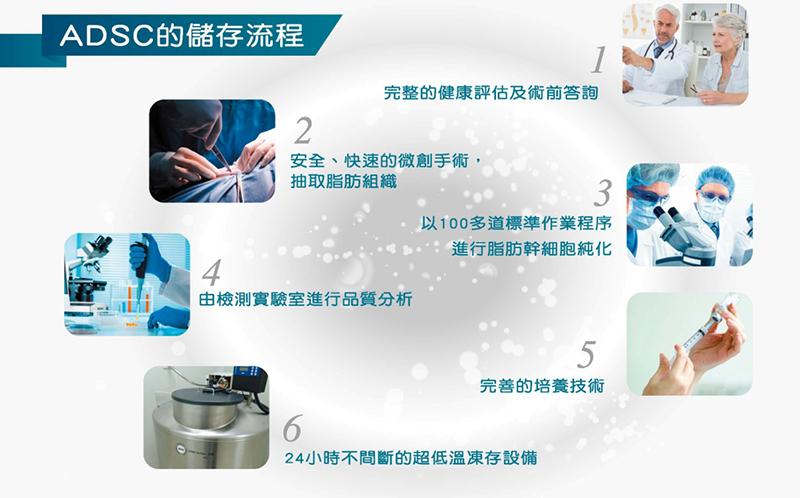 ADSC的儲存流程

1
完整的健康評估及術前答詢

2
安全、快速的微創手術，抽取脂肪組織

3
以100多道標準作業程序進行脂肪幹細胞純化

4
由檢測實驗室進行品質分析

5
完善的培養技術

6
24小時不間斷的超低溫凍存設備